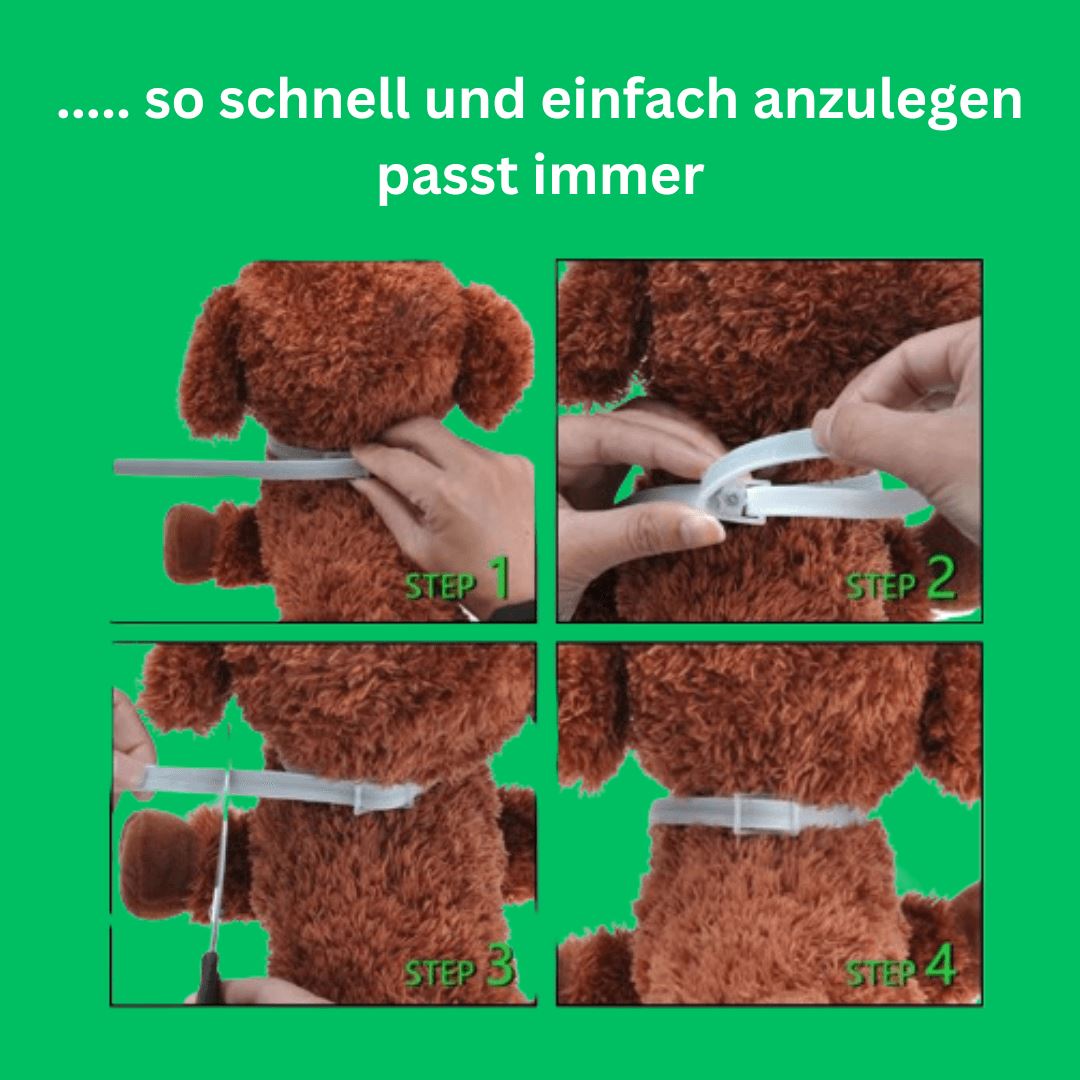 ..... so schnell und einfach anzulegen
passt immer

STEP 1

STEP 2

STEP 3

STEP 4