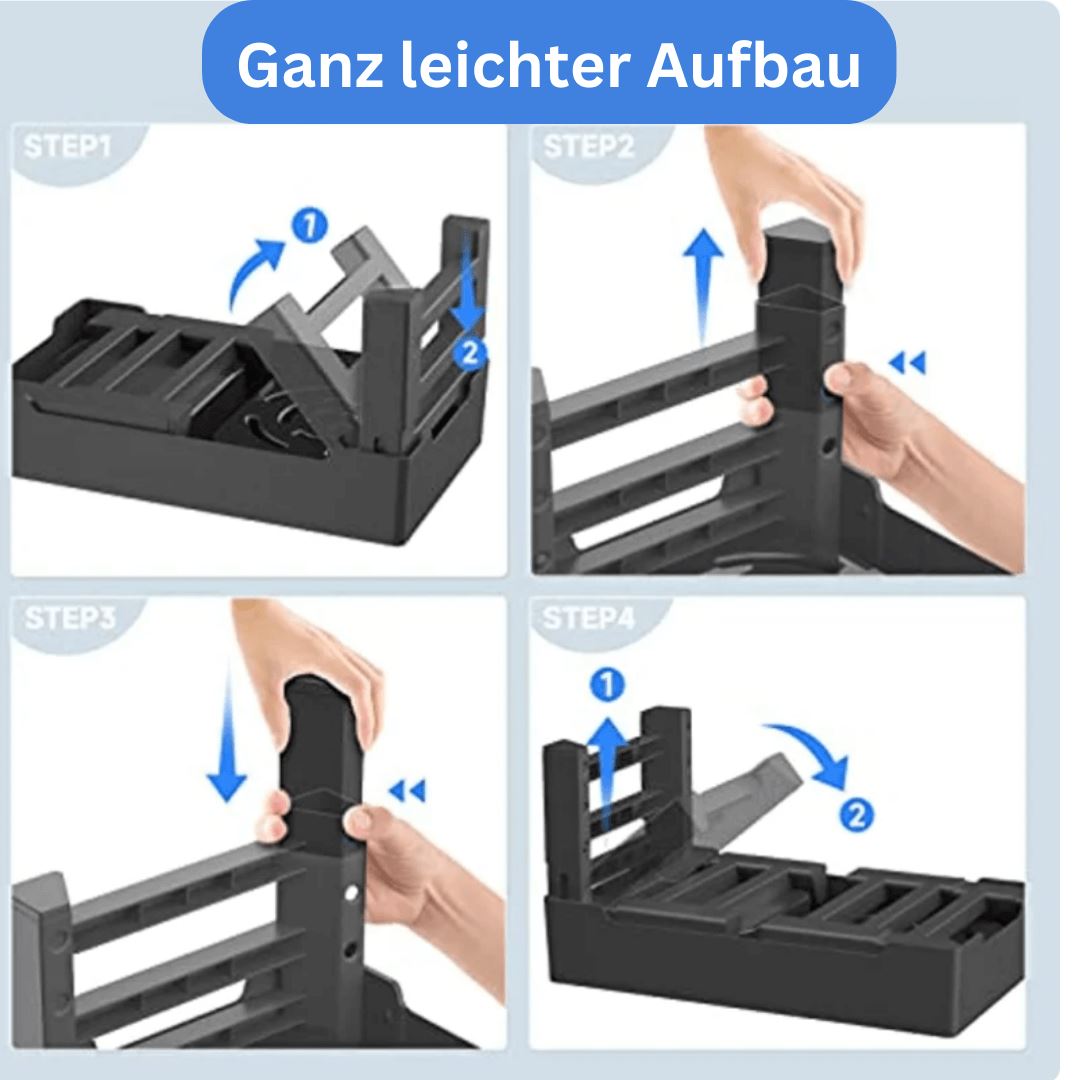 Ganz leichter Aufbau

STEP1

1

2

STEP2

STEP3

STEP4

1

2